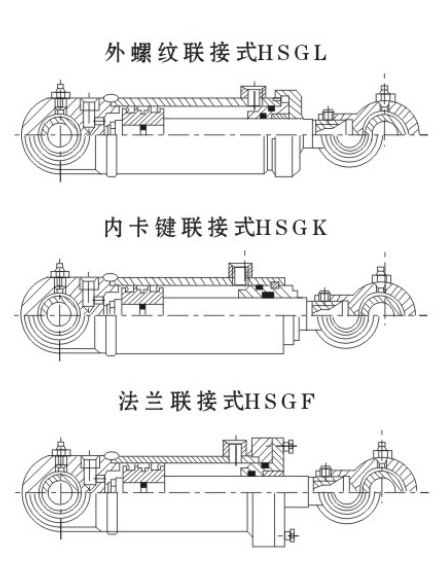 外螺纹联接式HSGL

内卡键联接式HSGK

法兰联接式HSGF